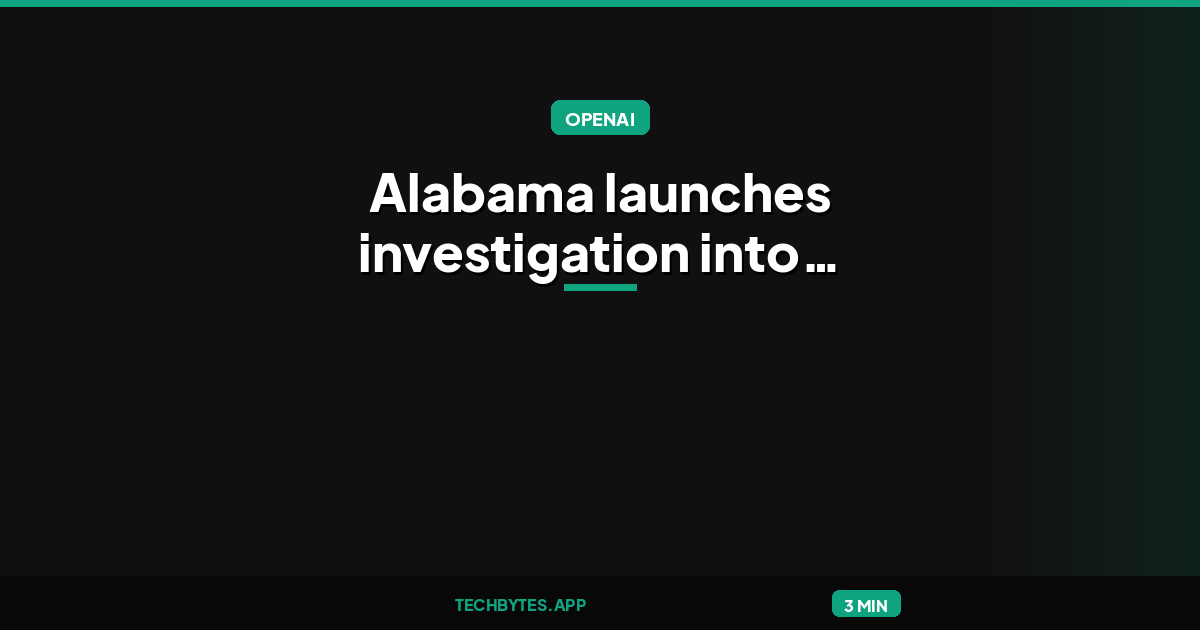 OPENAI

Alabama launches investigation into…

TECHBYTES.APP

3 MIN