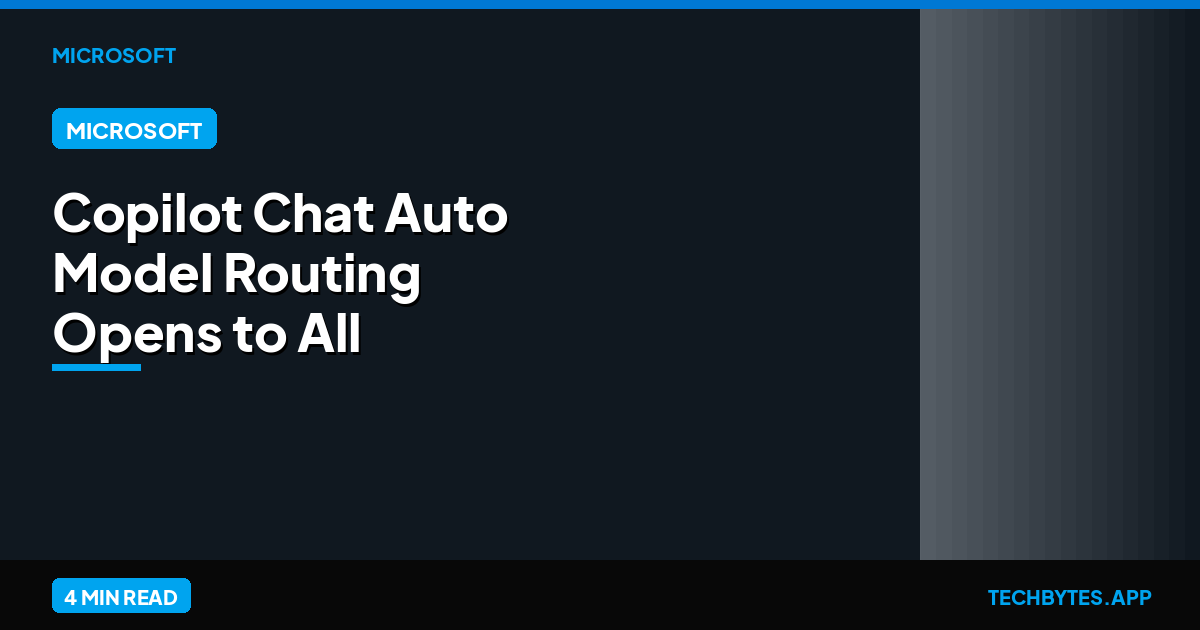 MICROSOFT

MICROSOFT

Copilot Chat Auto Model Routing Opens to All

4 MIN READ

TECHBYTES.APP