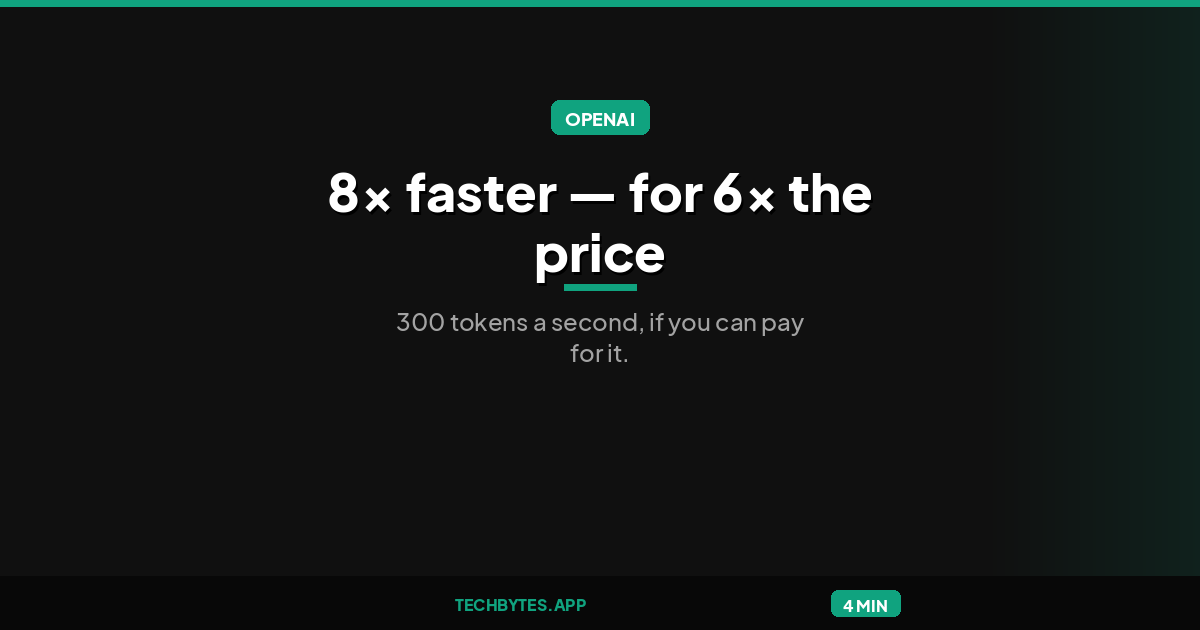 OPENAI

8× faster — for 6× the price

300 tokens a second, if you can pay for it.

TECHBYTES.APP

4 MIN