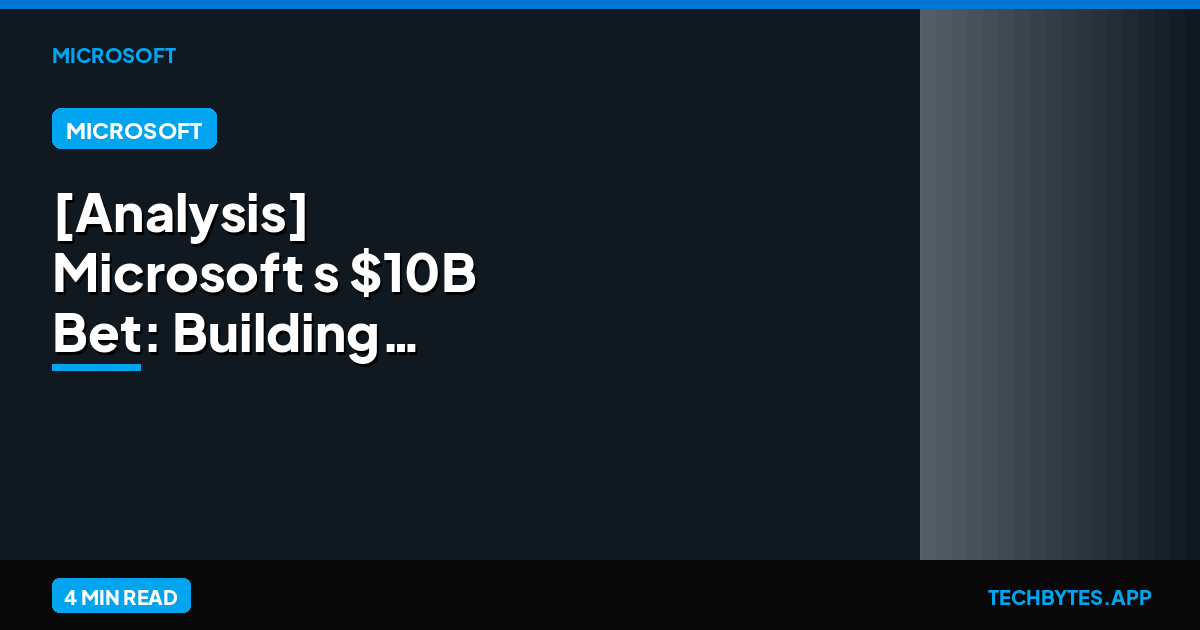 MICROSOFT

MICROSOFT

[Analysis] Microsoft s $10B Bet: Building…

4 MIN READ

TECHBYTES.APP