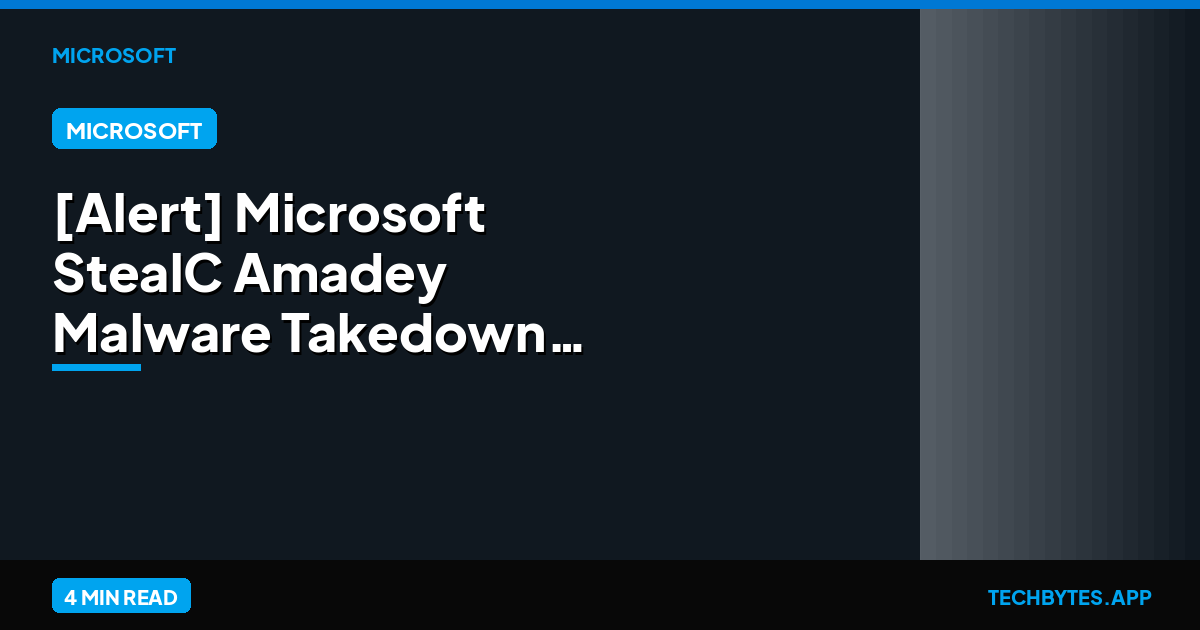 MICROSOFT

MICROSOFT

[Alert] Microsoft StealC Amadey Malware Takedown…

4 MIN READ

TECHBYTES.APP