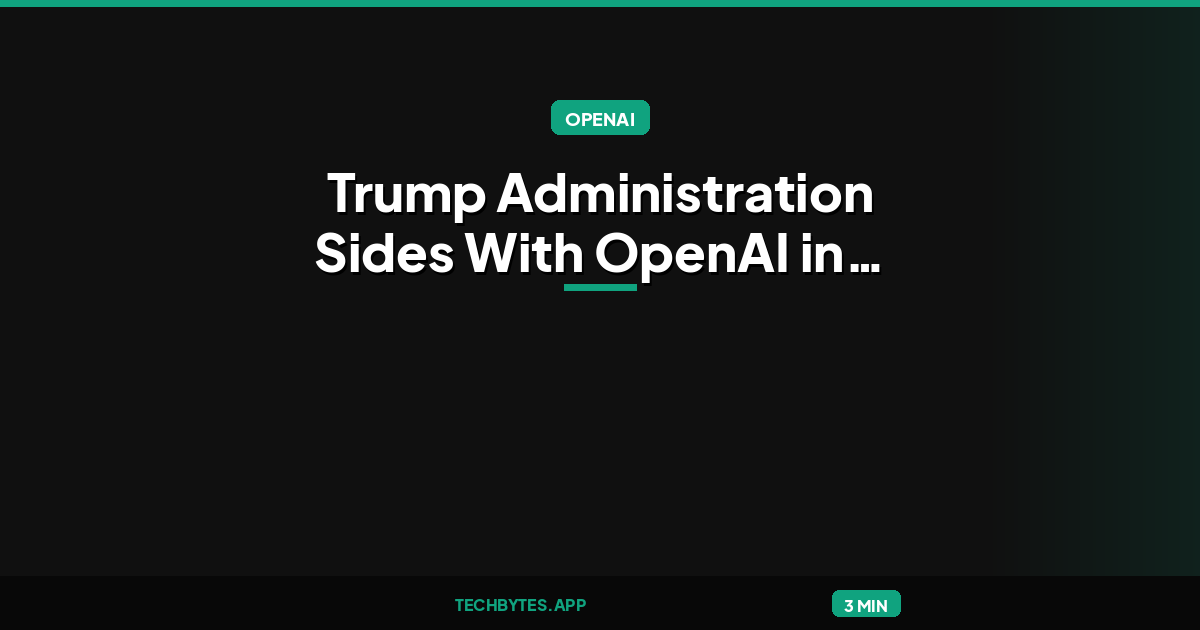 OPENAI

Trump Administration Sides With OpenAI in…

TECHBYTES.APP

3 MIN